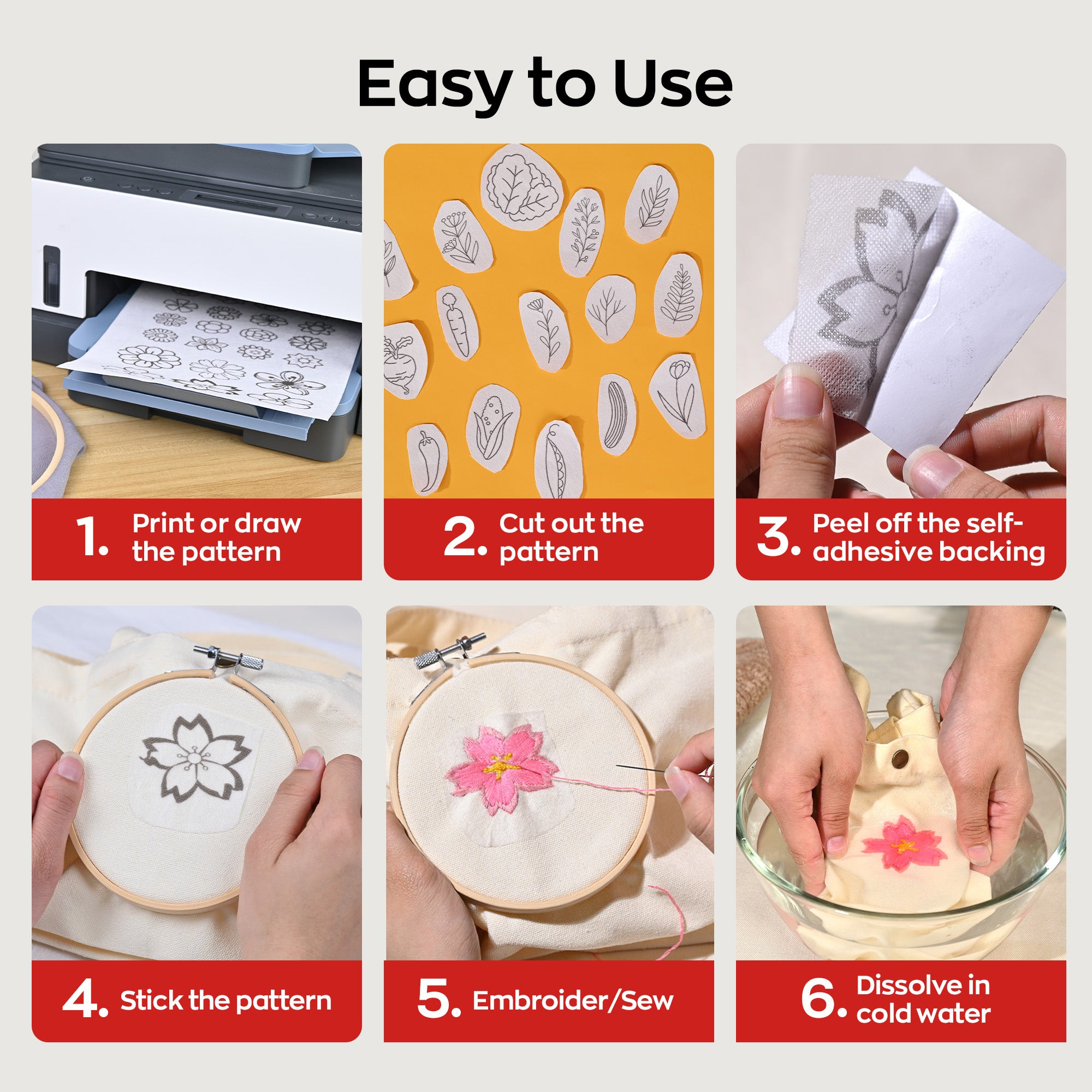 Easy to Use

1. Print or draw the pattern

2. Cut out the pattern

3. Peel off the self-adhesive backing

4. Stick the pattern

5. Embroider/Sew

6. Dissolve in cold water